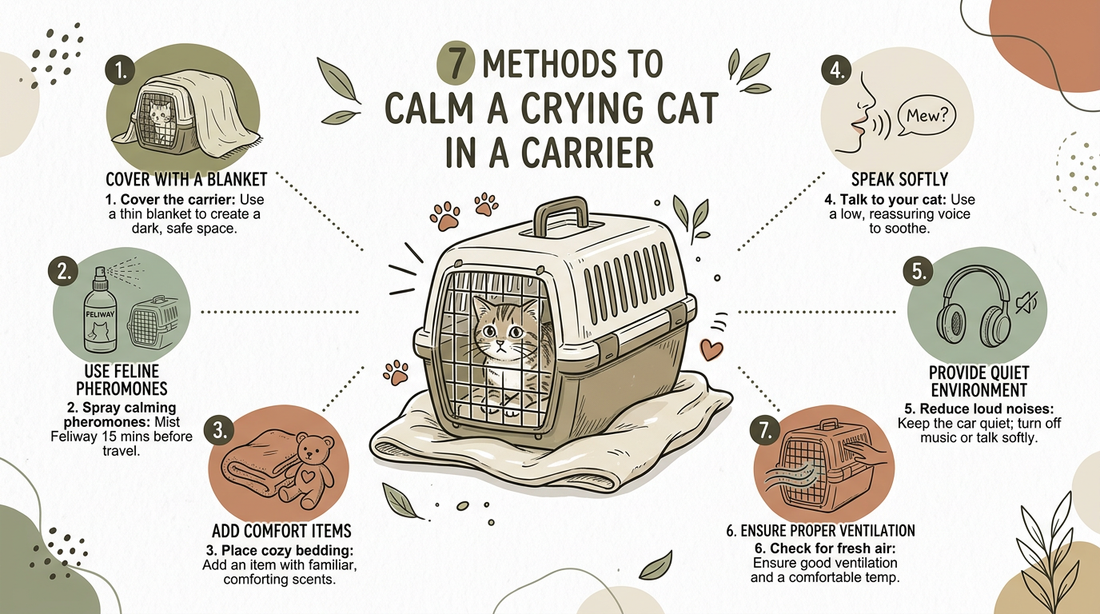 7 METHODS TO CALM A CRYING CAT IN A CARRIER

1.

COVER WITH A BLANKET
1. Cover the carrier: Use a thin blanket to create a dark, safe space.

2.

FELIWAY

USE FELINE PHEROMONES
2. Spray calming pheromones: Mist Feliway 15 mins before travel.

3.

ADD COMFORT ITEMS
3. Place cozy bedding: Add an item with familiar, comforting scents.

4.

Mew?

SPEAK SOFTLY
4. Talk to your cat: Use a low, reassuring voice to soothe.

5.

PROVIDE QUIET ENVIRONMENT
5. Reduce loud noises: Keep the car quiet; turn off music or talk softly.

7.

6. ENSURE PROPER VENTILATION
6. Check for fresh air: Ensure good ventilation and a comfortable temp.